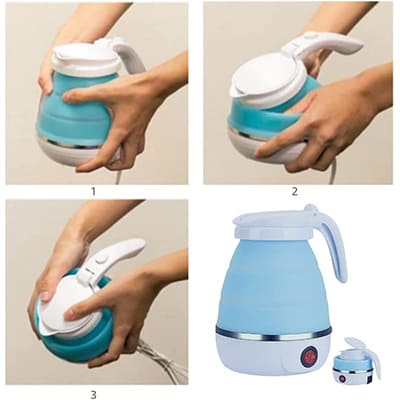 1

2

3